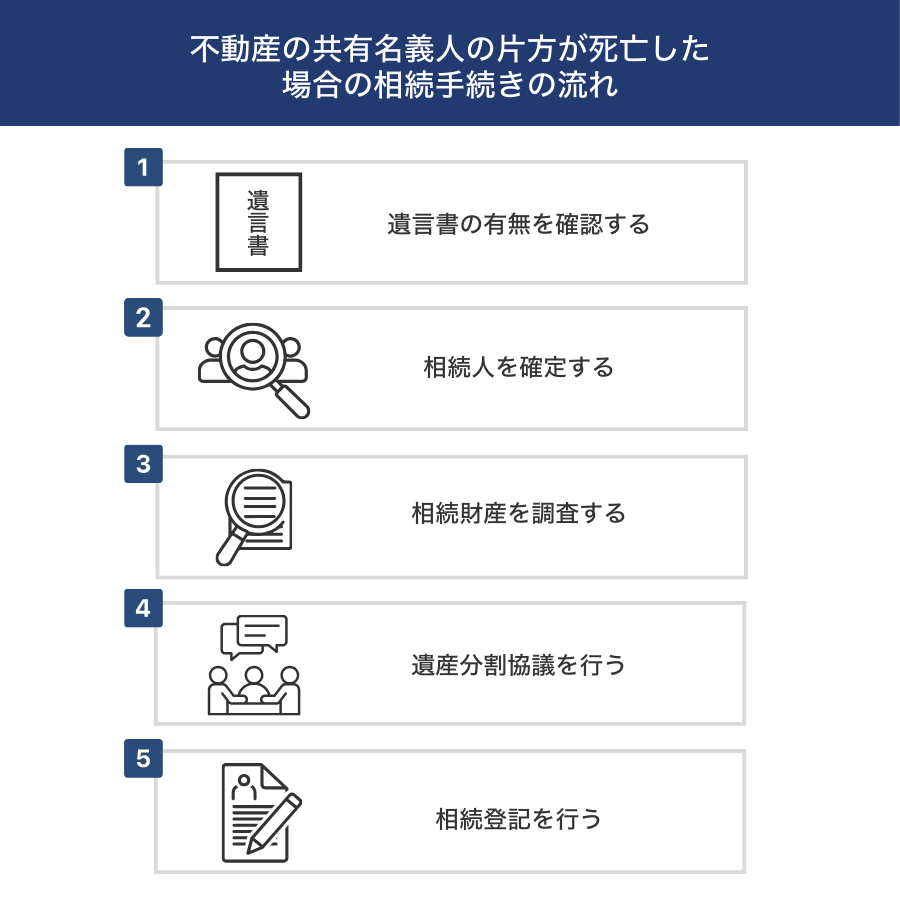 不動産の共有名義人の片方が死亡した場合の相続手続きの流れ

1
遺言書
遺言書の有無を確認する

2
相続人を確定する

3
相続財産を調査する

4
遺産分割協議を行う

5
相続登記を行う