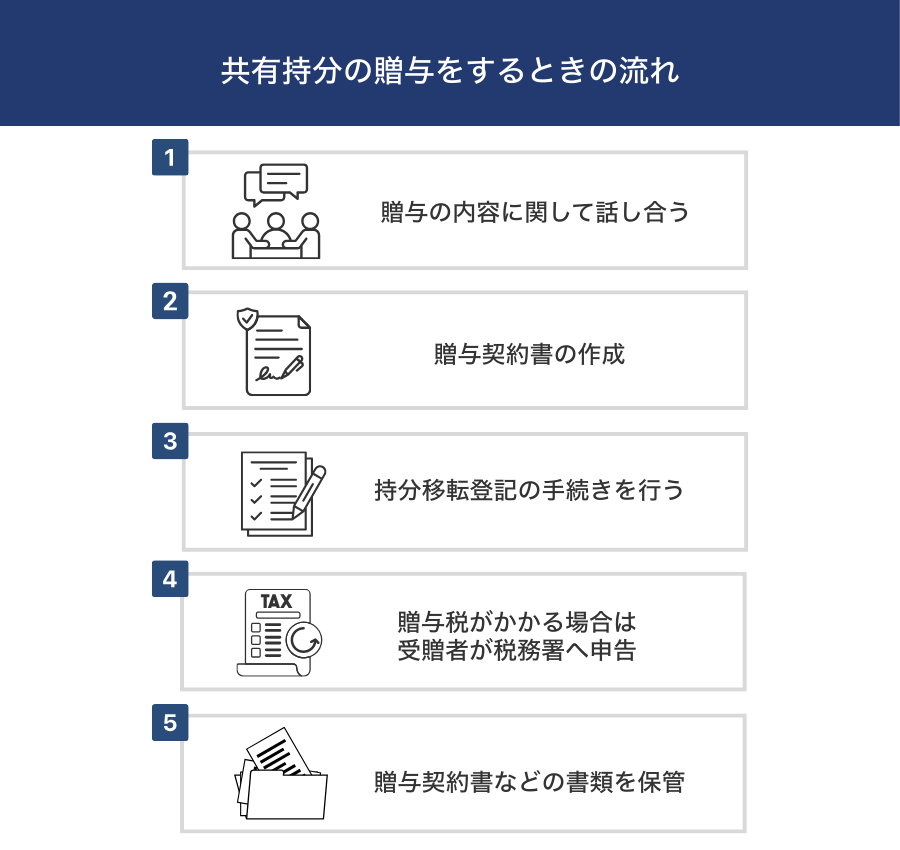 共有持分の贈与をするときの流れ

1
贈与の内容に関して話し合う

2
贈与契約書の作成

3
持分移転登記の手続きを行う

4
TAX
贈与税がかかる場合は受贈者が税務署へ申告

5
贈与契約書などの書類を保管