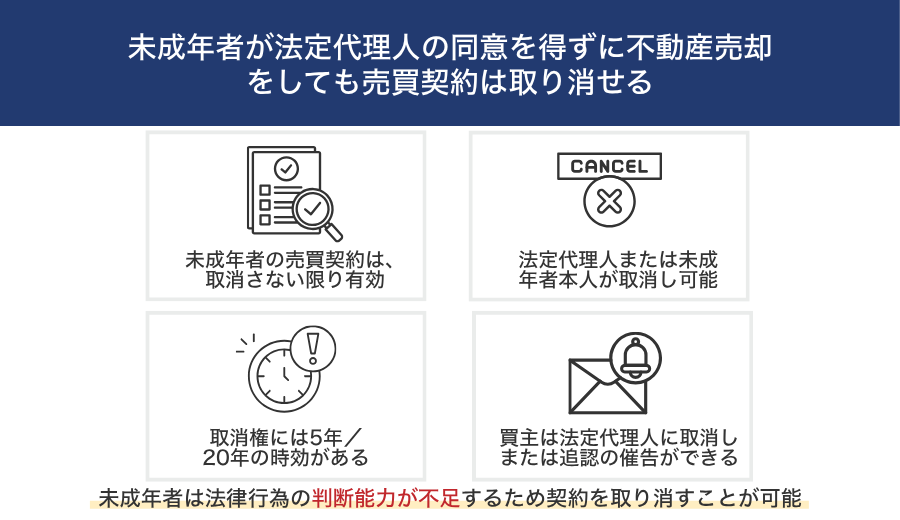 未成年者が法定代理人の同意を得ずに不動産売却をしても売買契約は取り消せる

未成年者の売買契約は、取消さない限り有効

CANCEL

法定代理人または未成年者本人が取消し可能

取消権には5年／20年の時効がある

買主は法定代理人に取消しまたは追認の催告ができる

未成年者は法律行為の判断能力が不足するため契約を取り消すことが可能